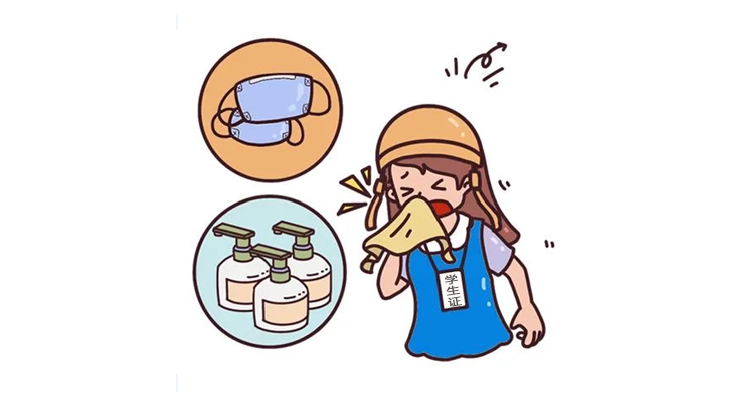 学生证